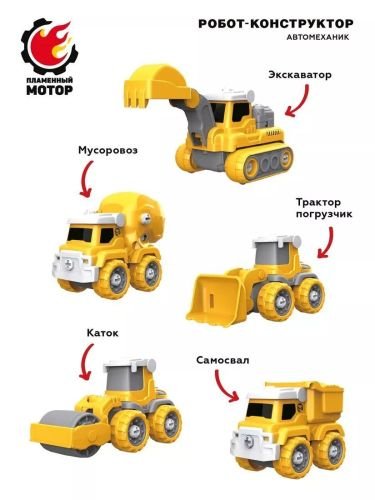 ПЛАМЕННЫЙ МОТОР

РОБОТ-КОНСТРУКТОР
АВТОМЕХАНИК

Экскаватор

Мусоровоз

Трактор погрузчик

Каток

Самосвал